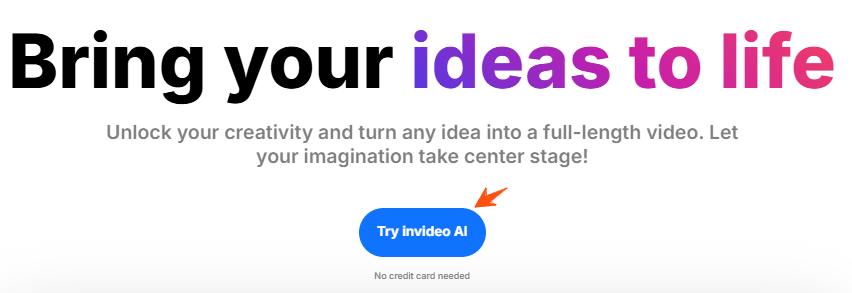 Bring your ideas to life

Unlock your creativity and turn any idea into a full-length video. Let your imagination take center stage!

Try invideo AI

No credit card needed